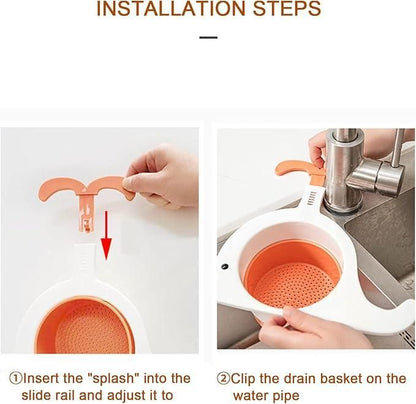 INSTALLATION STEPS

①Insert the "splash" into the slide rail and adjust it to

②Clip the drain basket on the water pipe